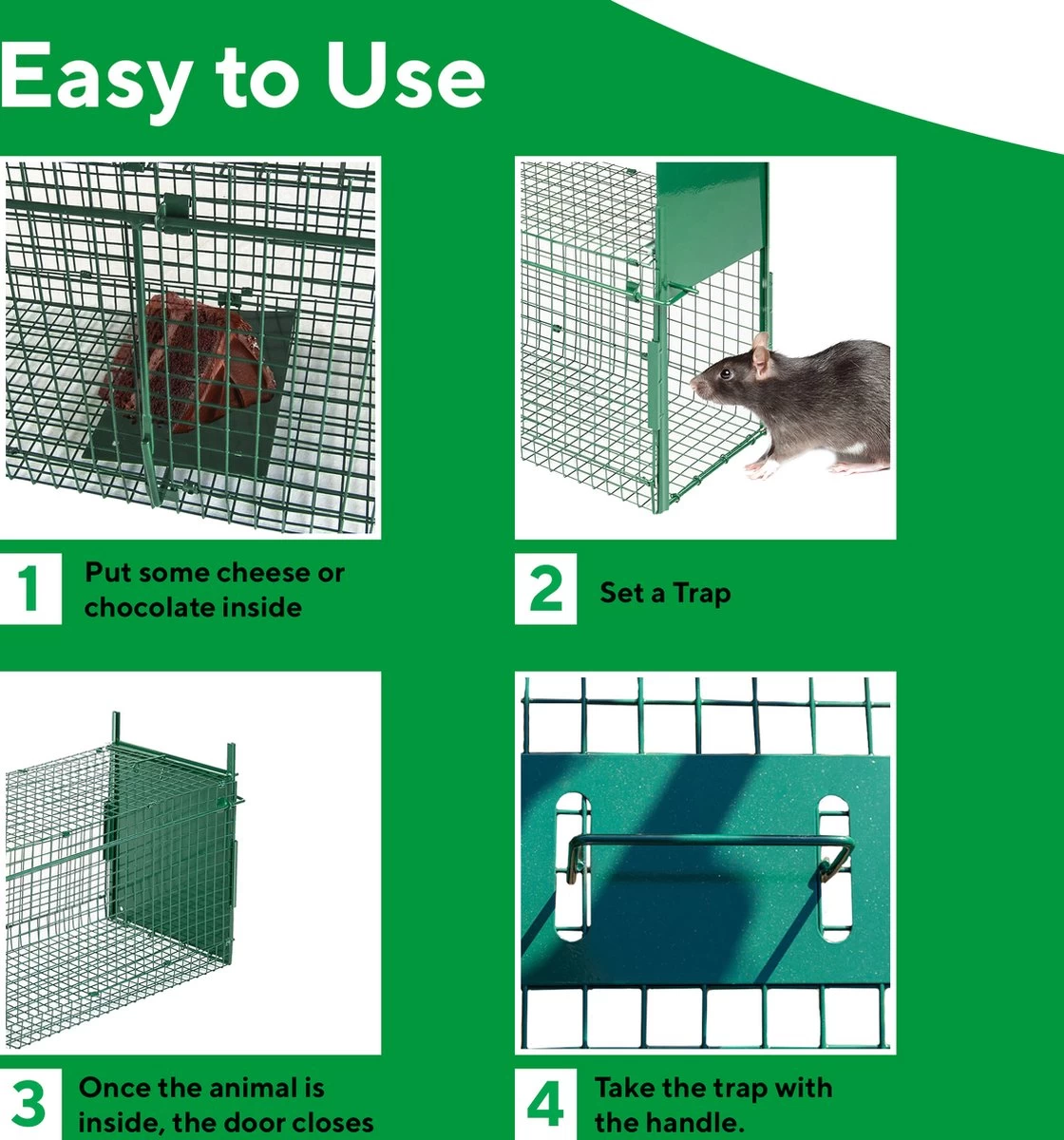 Easy to Use

1 Put some cheese or chocolate inside

2 Set a Trap

3 Once the animal is inside, the door closes

4 Take the trap with the handle.