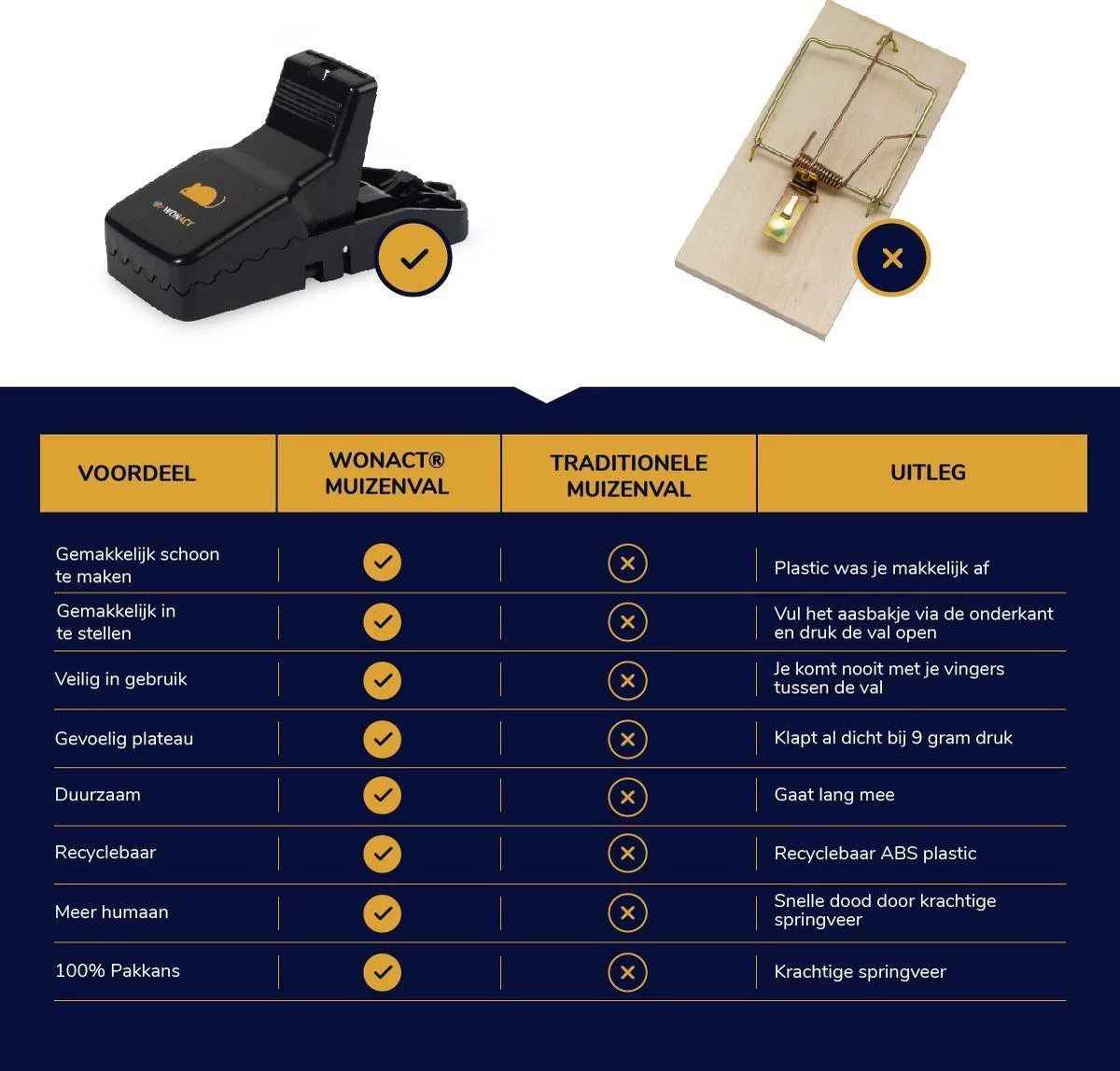 WONACT

| VOORDEEL | WONACT® MUIZENVAL | TRADITIONELE MUIZENVAL | UITLEG |
|---|---|---|---|
| Gemakkelijk schoon te maken | ✓ | ✕ | Plastic was je makkelijk af |
| Gemakkelijk in te stellen | ✓ | ✕ | Vul het aasbakje via de onderkant en druk de val open |
| Veilig in gebruik | ✓ | ✕ | Je komt nooit met je vingers tussen de val |
| Gevoelig plateau | ✓ | ✕ | Klapt al dicht bij 9 gram druk |
| Duurzaam | ✓ | ✕ | Gaat lang mee |
| Recyclebaar | ✓ | ✕ | Recyclebaar ABS plastic |
| Meer humaan | ✓ | ✕ | Snelle dood door krachtige springveer |
| 100% Pakkans | ✓ | ✕ | Krachtige springveer |