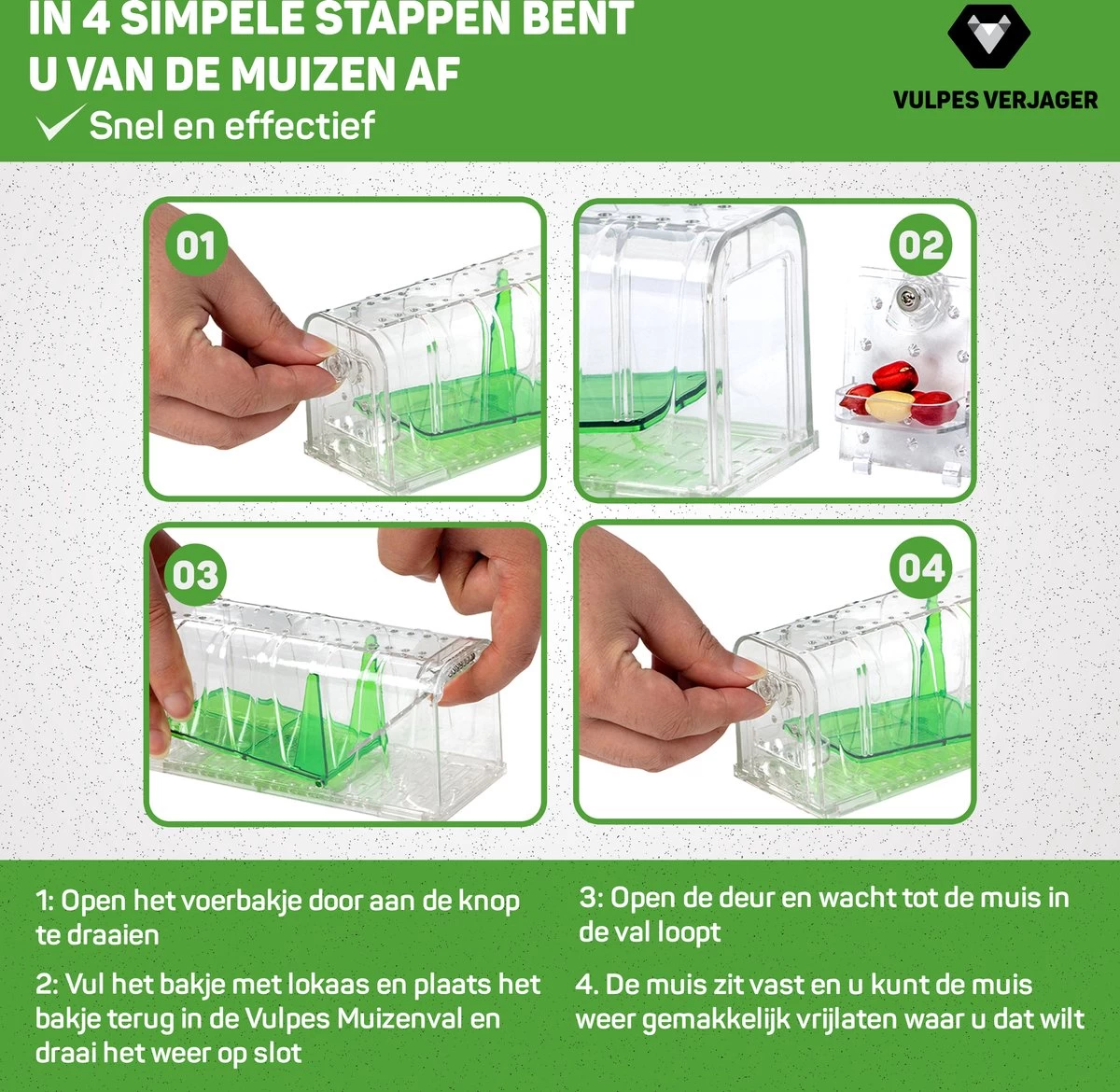 IN 4 SIMPELE STAPPEN BENT U VAN DE MUIZEN AF

Snel en effectief

VULPES VERJAGER

01

02

03

04

1: Open het voerbakje door aan de knop te draaien

2: Vul het bakje met lokaas en plaats het bakje terug in de Vulpes Muizenval en draai het weer op slot

3: Open de deur en wacht tot de muis in de val loopt

4. De muis zit vast en u kunt de muis weer gemakkelijk vrijlaten waar u dat wilt