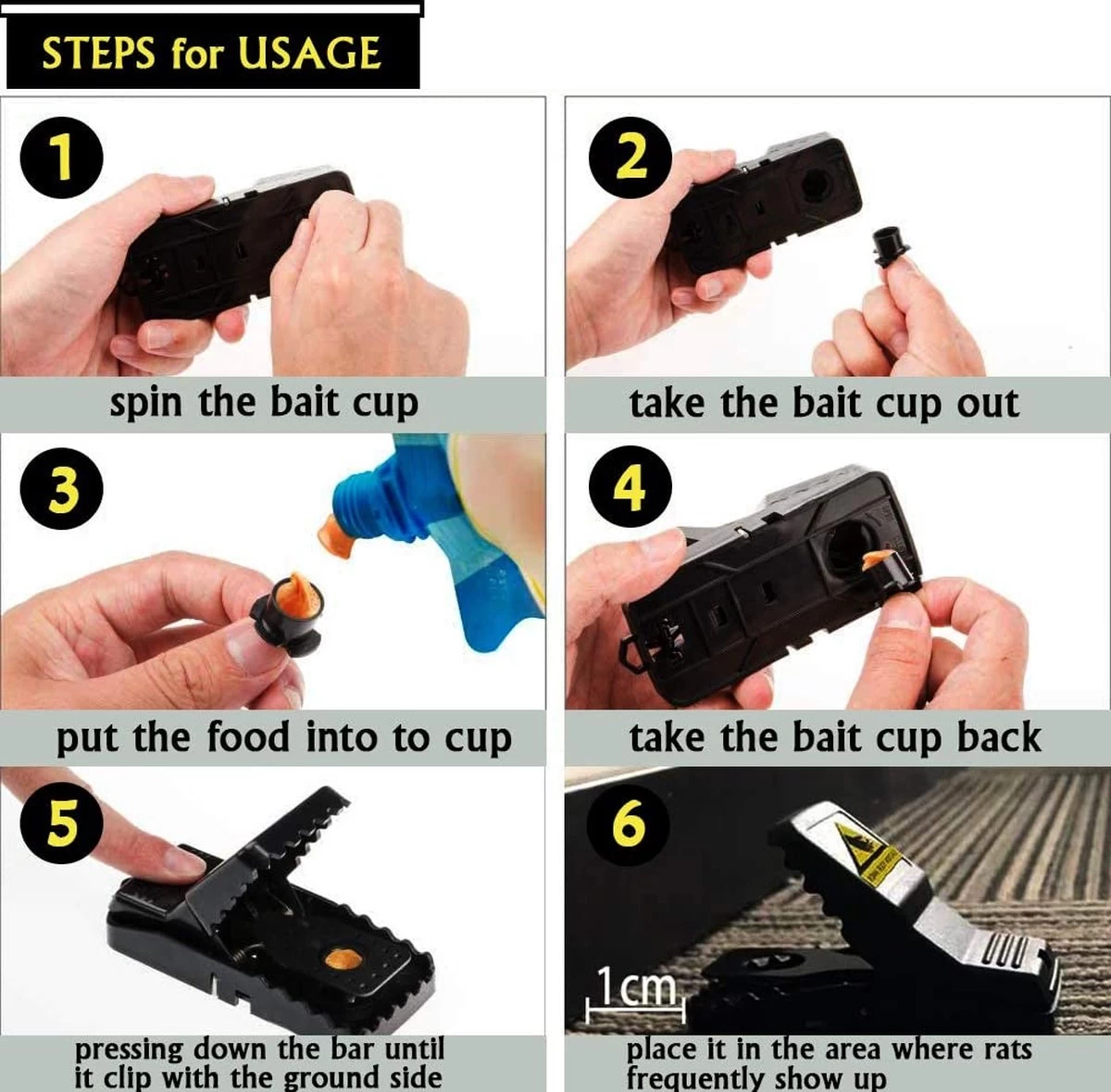 STEPS for USAGE

1

spin the bait cup

2

take the bait cup out

3

put the food into to cup

4

take the bait cup back

5

pressing down the bar until it clip with the ground side

6

1cm

place it in the area where rats frequently show up