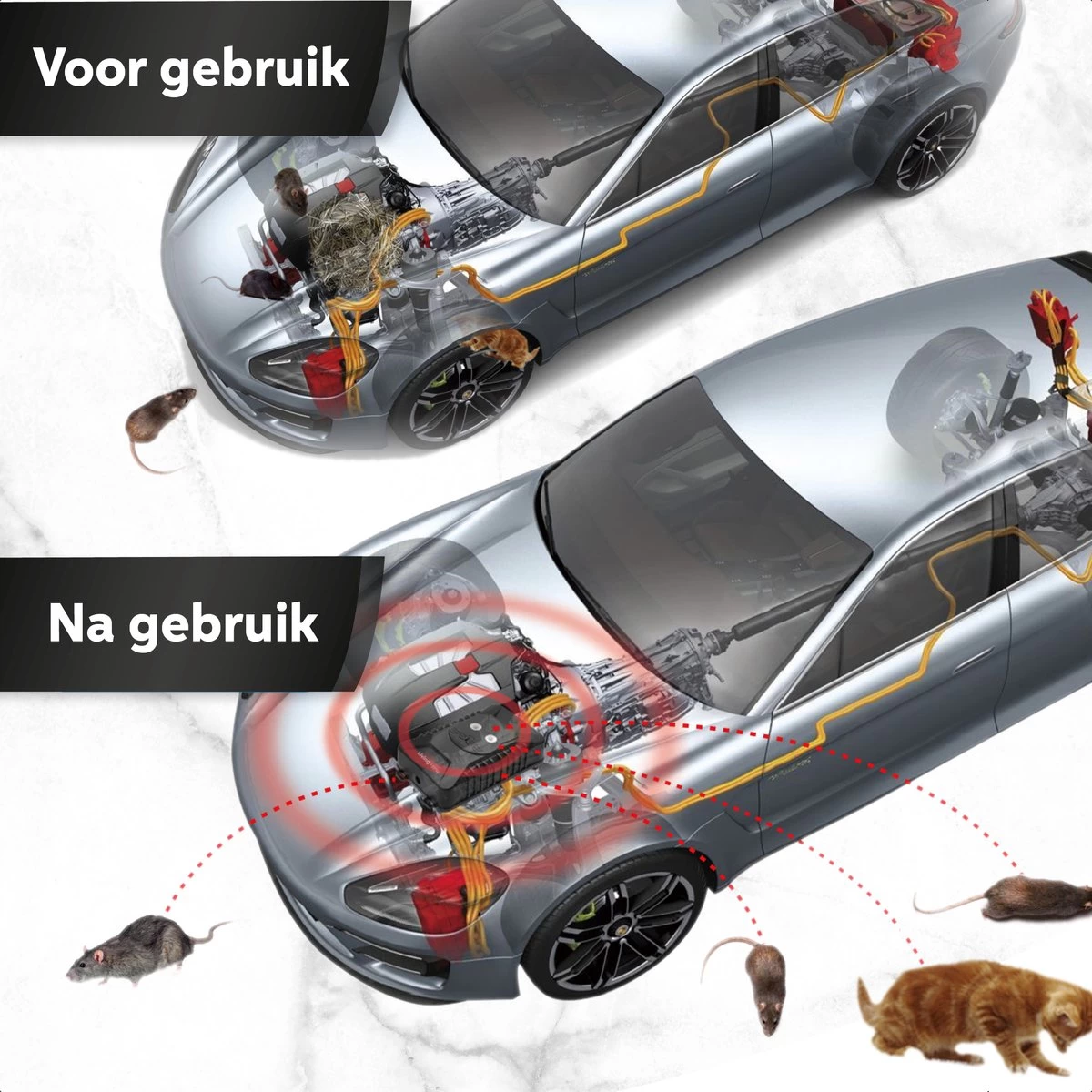 Voor gebruik

Na gebruik