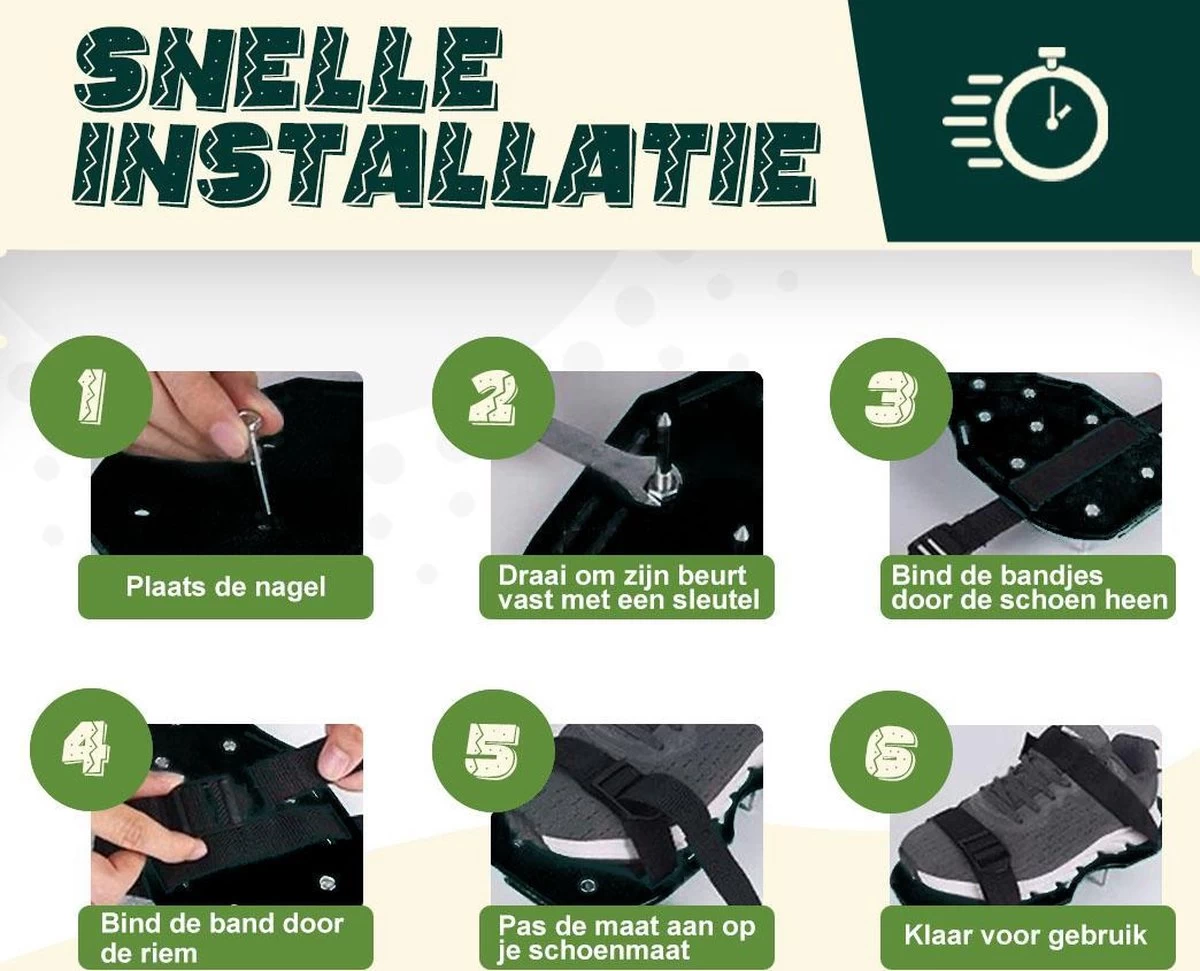 SNELLE INSTALLATIE

1
Plaats de nagel

2
Draai om zijn beurt vast met een sleutel

3
Bind de bandjes door de schoen heen

4
Bind de band door de riem

5
Pas de maat aan op je schoenmaat

6
Klaar voor gebruik